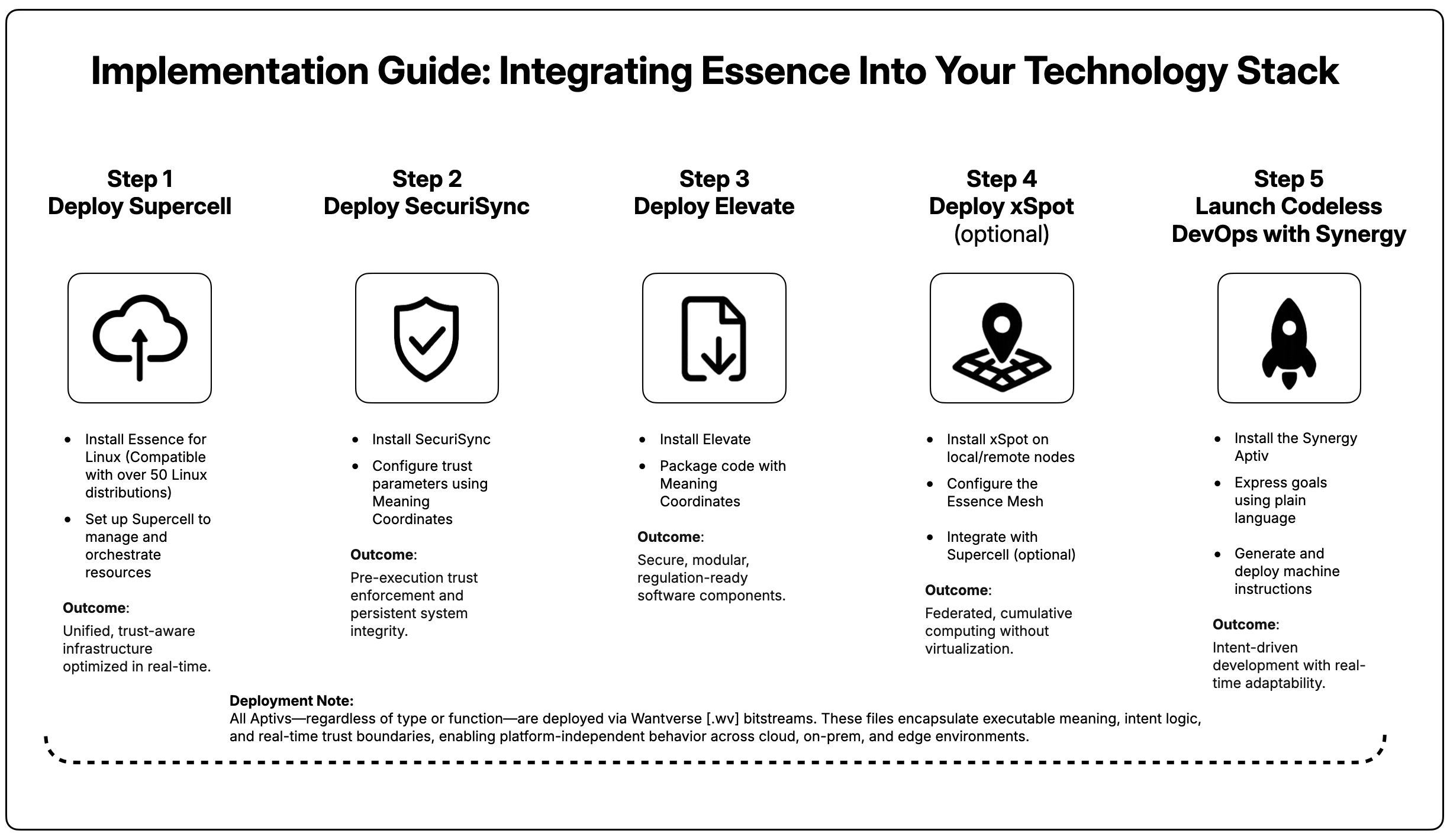 Implementation Guide: Integrating Essence Into Your Technology Stack

Step 1
Deploy Supercell

- Install Essence for Linux (Compatible with over 50 Linux distributions)
- Set up Supercell to manage and orchestrate resources

Outcome:
Unified, trust-aware infrastructure optimized in real-time.

Step 2
Deploy SecuriSync

- Install SecuriSync
- Configure trust parameters using Meaning Coordinates

Outcome:
Pre-execution trust enforcement and persistent system integrity.

Step 3
Deploy Elevate

- Install Elevate
- Package code with Meaning Coordinates

Outcome:
Secure, modular, regulation-ready software components.

Step 4
Deploy xSpot
(optional)

- Install xSpot on local/remote nodes
- Configure the Essence Mesh
- Integrate with Supercell (optional)

Outcome:
Federated, cumulative computing without virtualization.

Step 5
Launch Codeless DevOps with Synergy

- Install the Synergy Aptiv
- Express goals using plain language
- Generate and deploy machine instructions

Outcome:
Intent-driven development with real-time adaptability.

Deployment Note:
All Aptivs—regardless of type or function—are deployed via Wantverse [.wv] bitstreams. These files encapsulate executable meaning, intent logic, and real-time trust boundaries, enabling platform-independent behavior across cloud, on-prem, and edge environments.